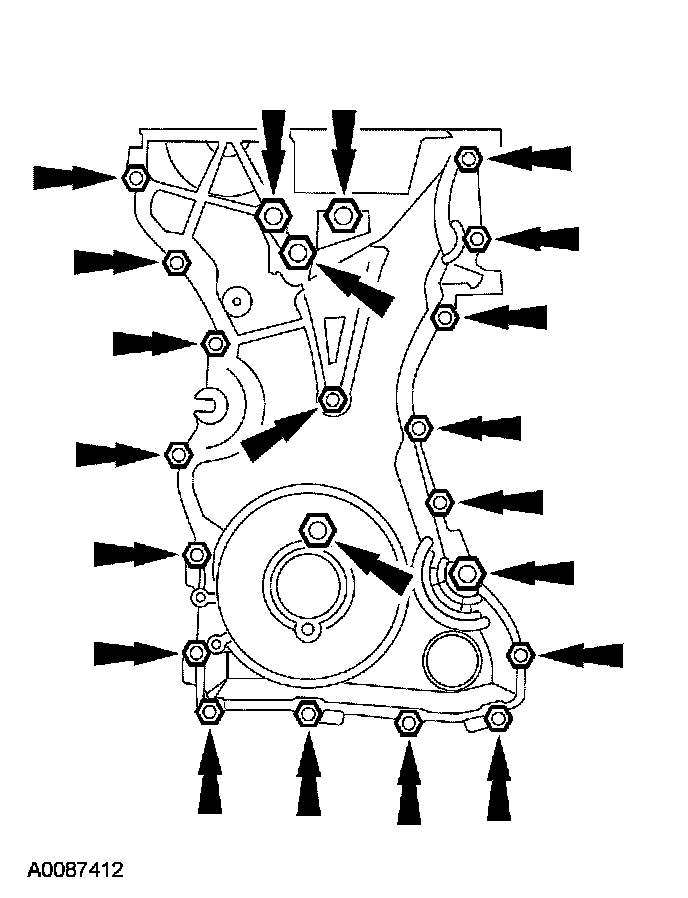 A0087412