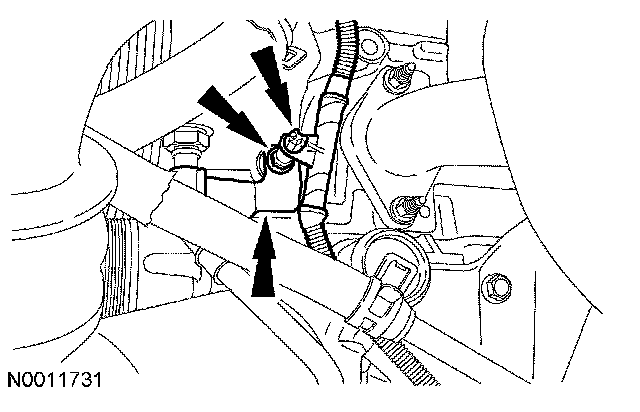 N0011731