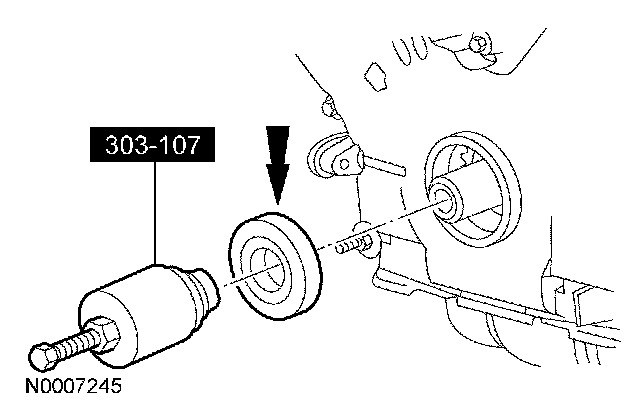 303-107

N0007245