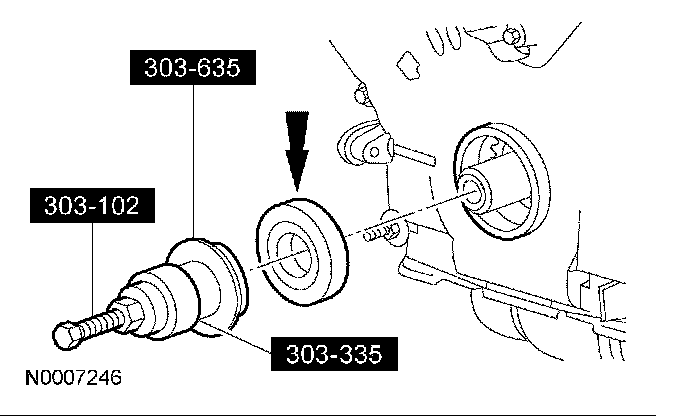 303-635

303-102

303-335

N0007246