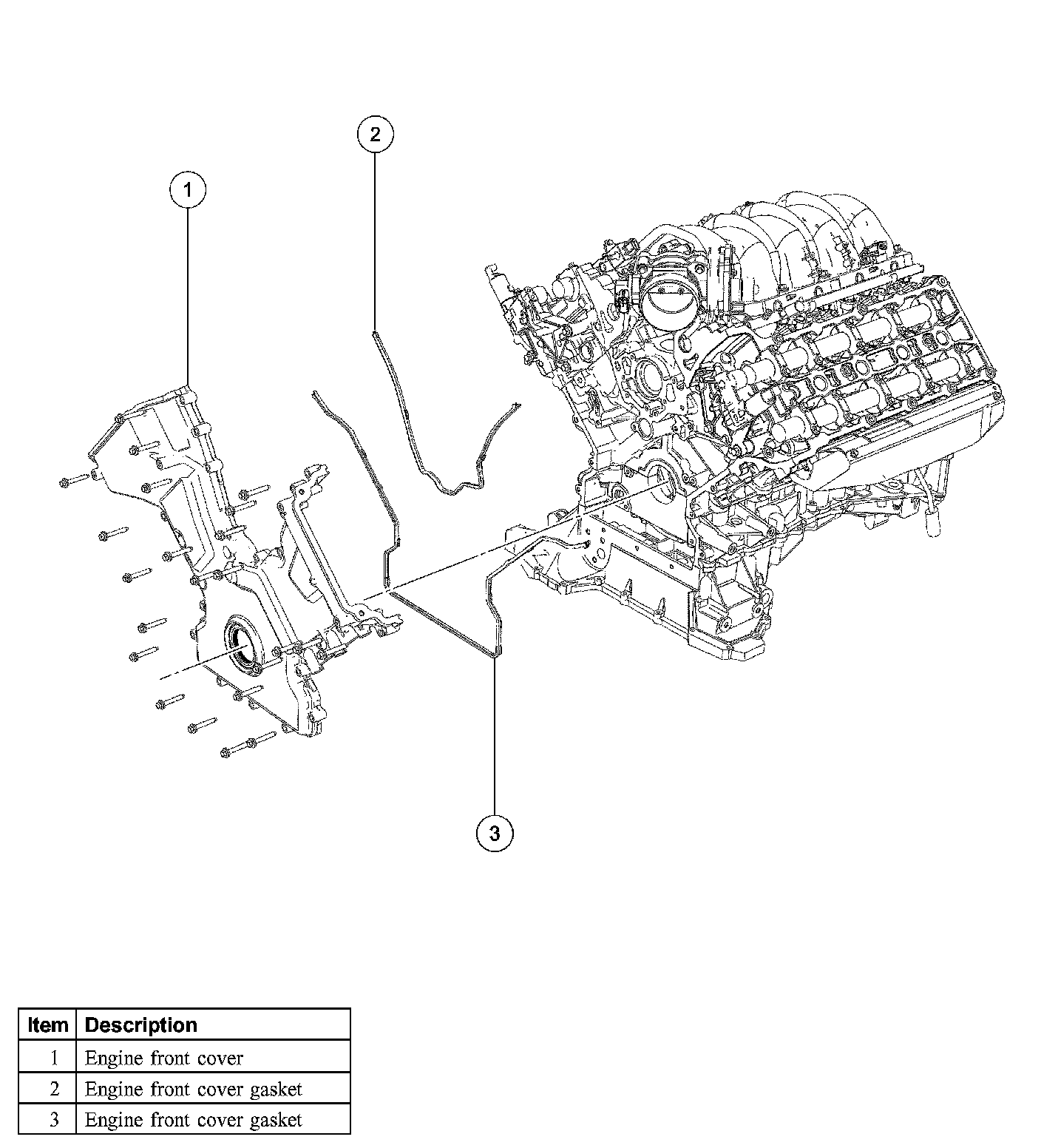 2

1

3

| Item | Description |
|---|---|
| 1 | Engine front cover |
| 2 | Engine front cover gasket |
| 3 | Engine front cover gasket |