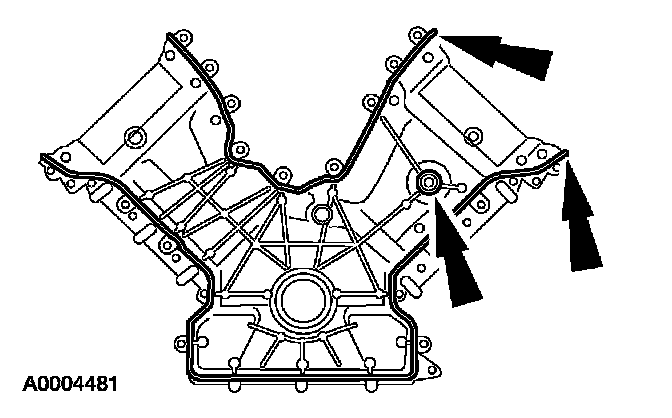 A0004481