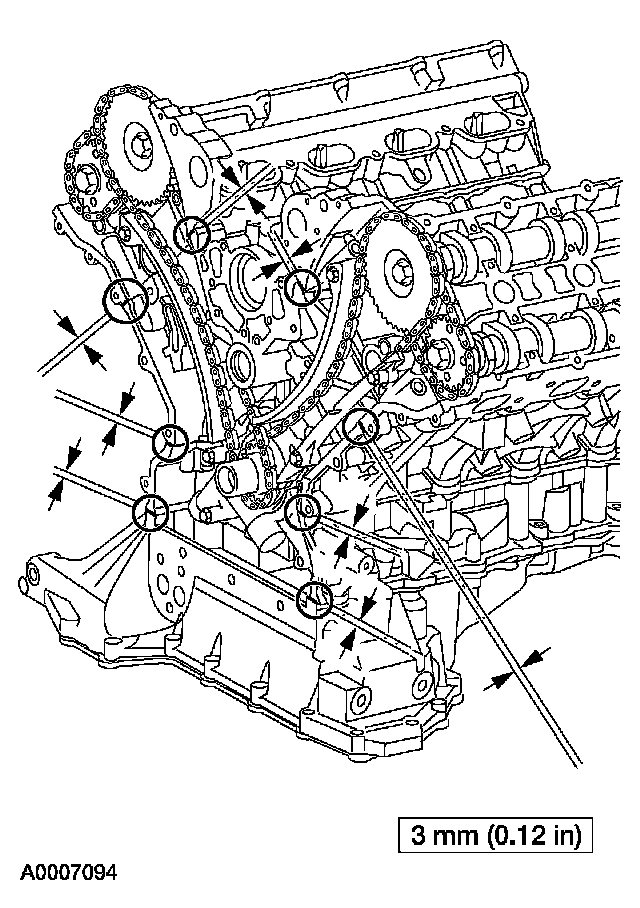 3 mm (0.12 in)

A0007094