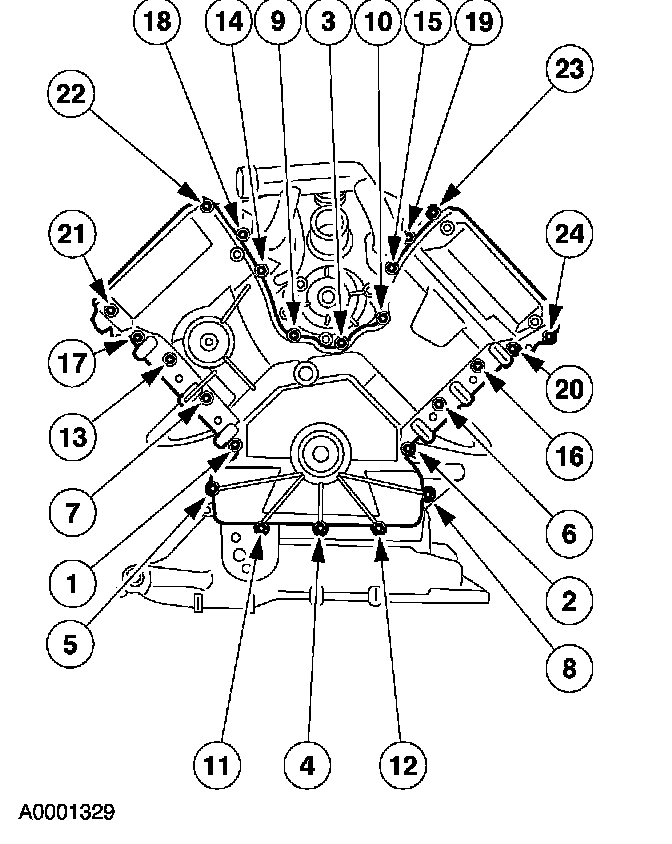 18 14 9 3 10 15 19
22
23
21
24
17
20
13
16
7
6
1
2
5
8
11 4 12
A0001329