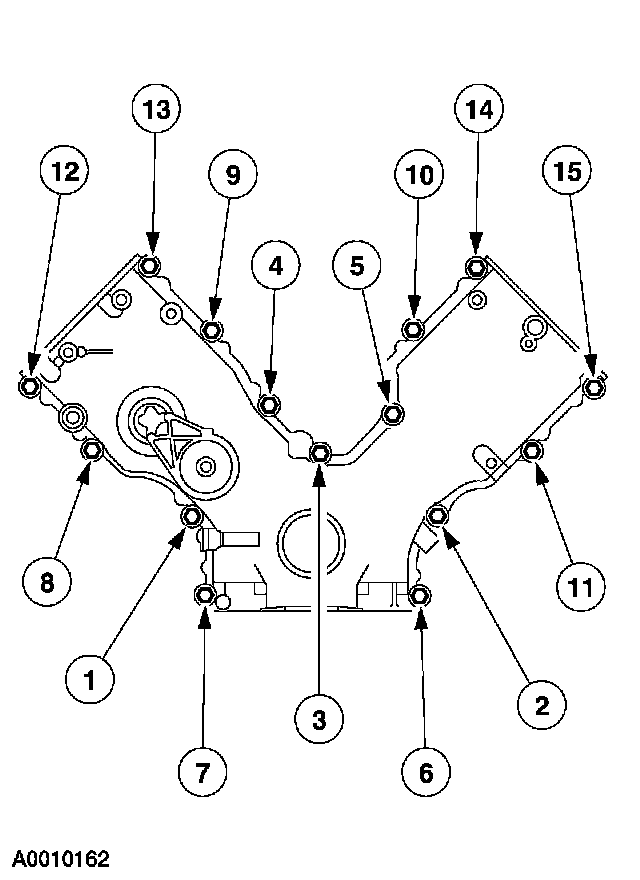 13
14
12
9
10
15
4
5
8
11
1
2
3
7
6
A0010162