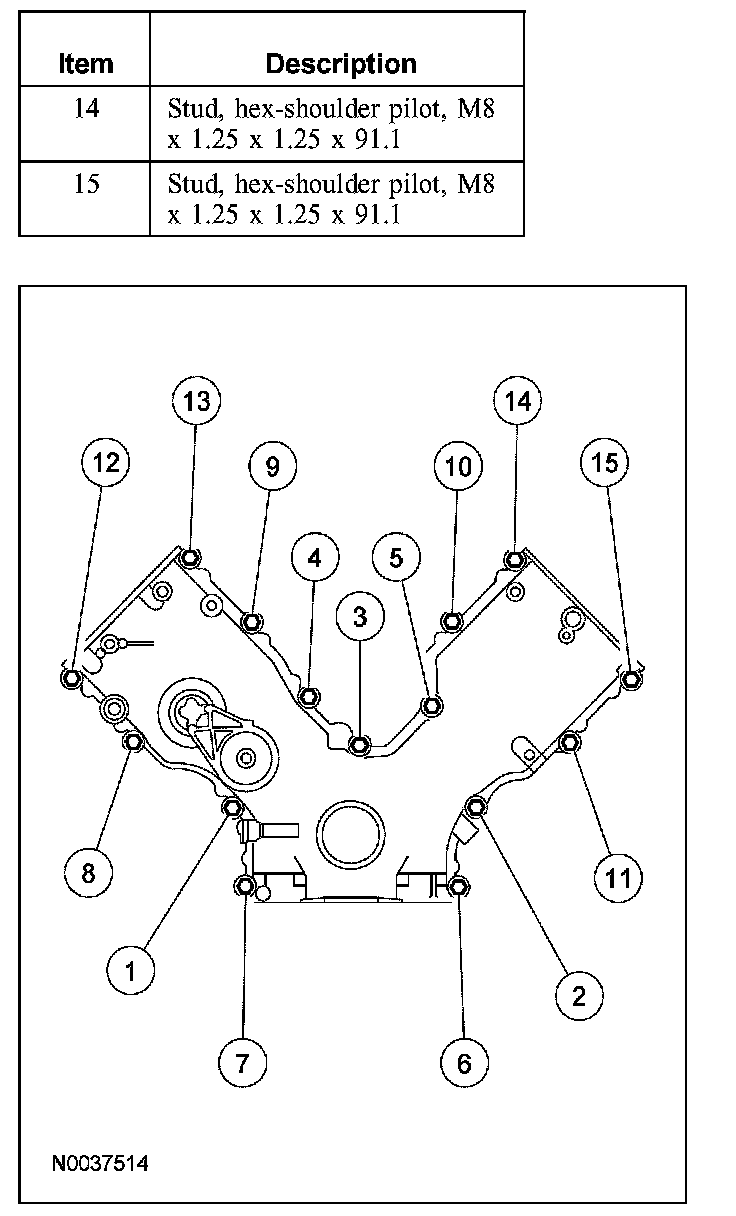 | Item | Description |
|---|---|
| 14 | Stud, hex-shoulder pilot, M8 x 1.25 x 1.25 x 91.1 |
| 15 | Stud, hex-shoulder pilot, M8 x 1.25 x 1.25 x 91.1 |

13
14
12
9
10
15
4
5
3
8
11
1
2
7
6
N0037514