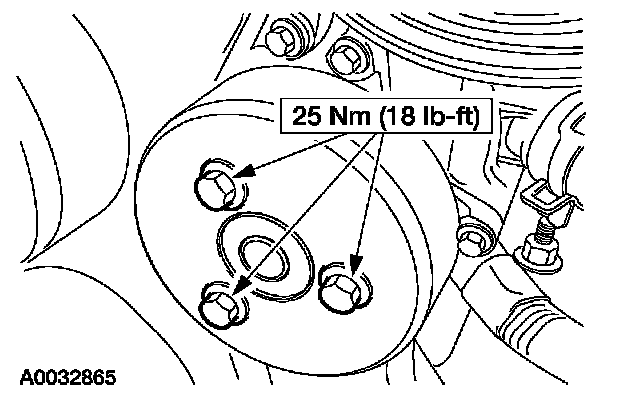 25 Nm (18 lb-ft)

A0032865