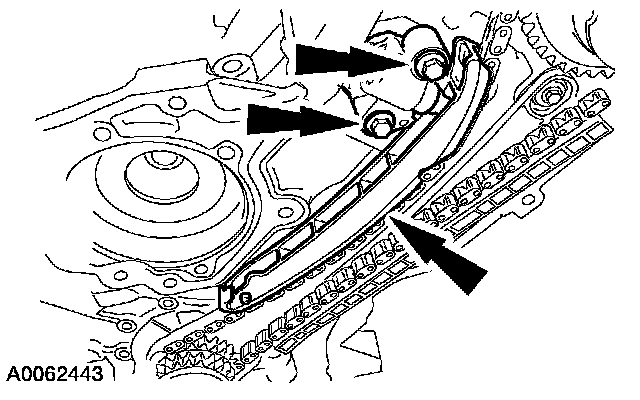 A0062443