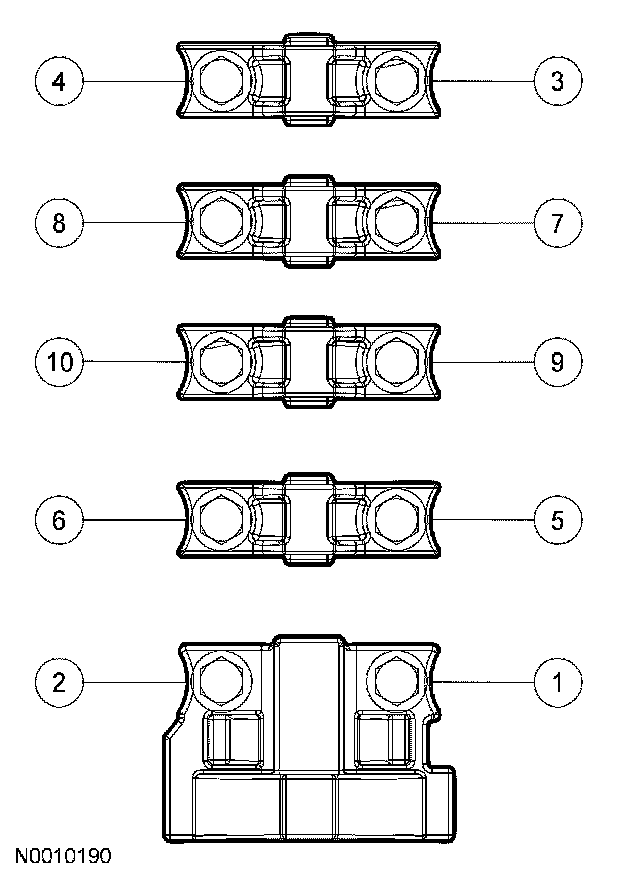 4
3
8
7
10
9
6
5
2
1
N0010190