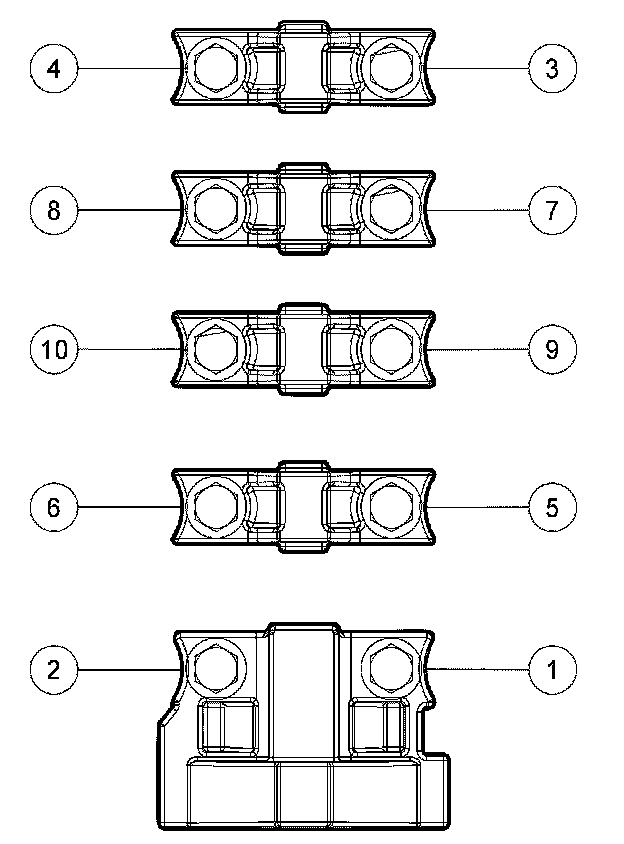 4
3
8
7
10
9
6
5
2
1