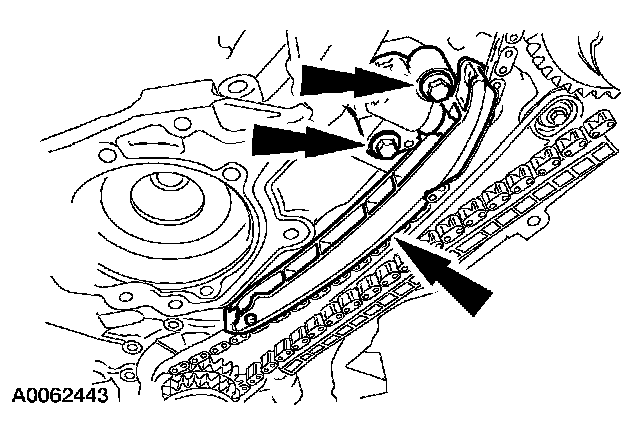 A0062443