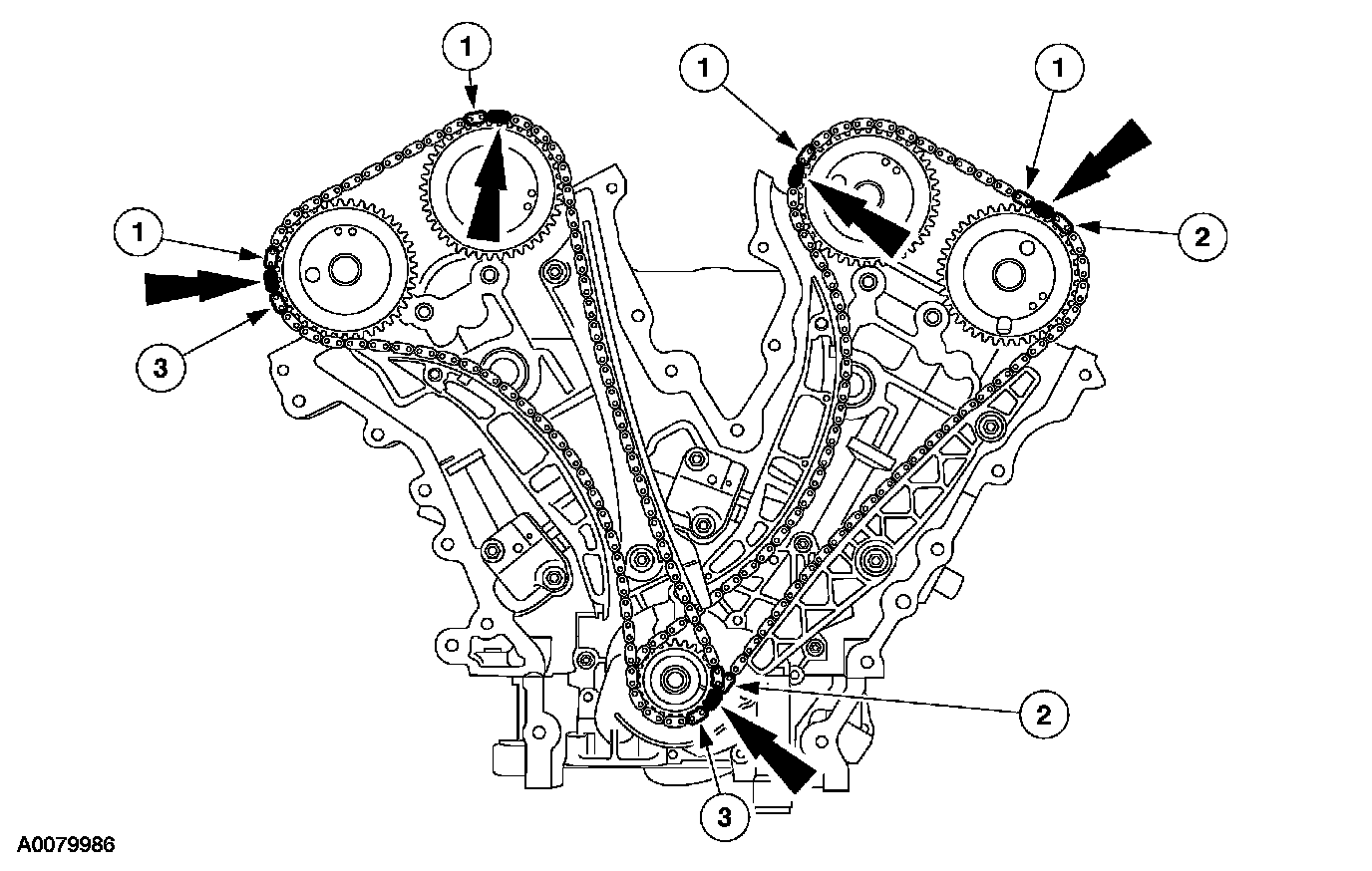 1
1
1
1
2
3
2
3
A0079986