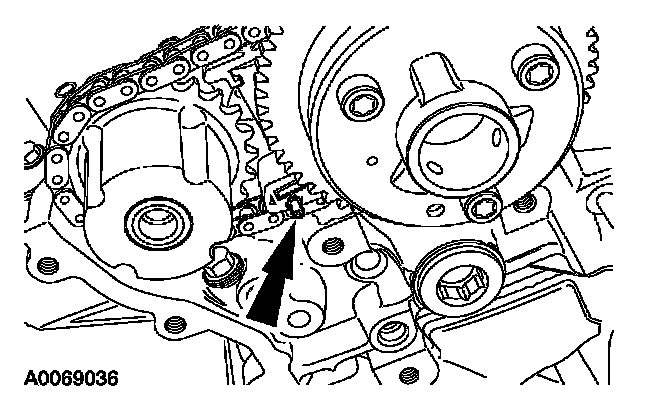 A0069036