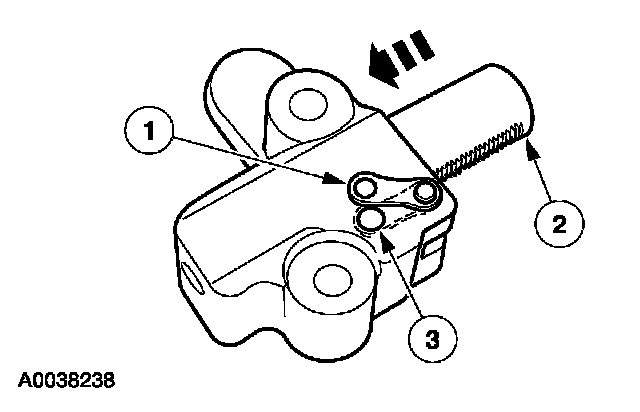 1

2

3

A0038238