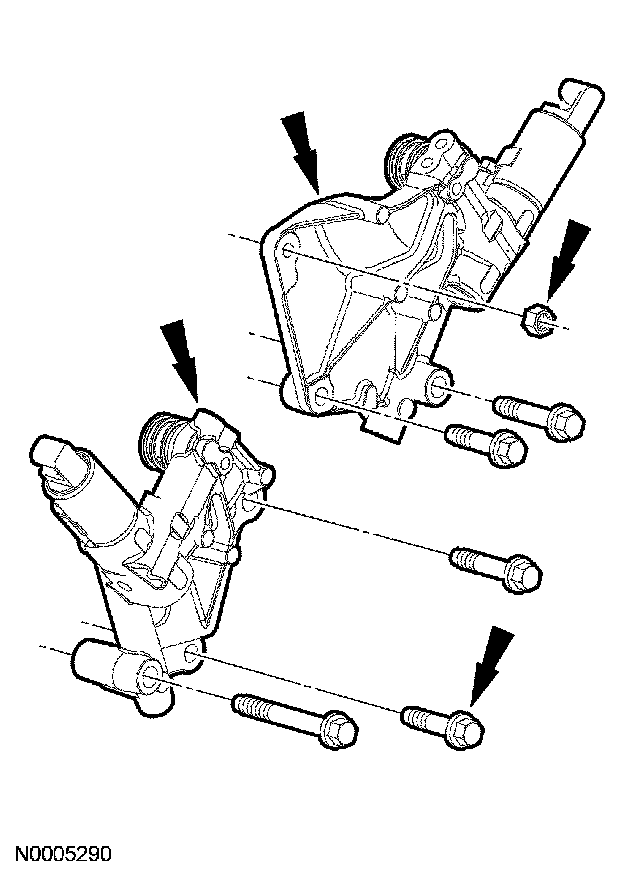 N0005290