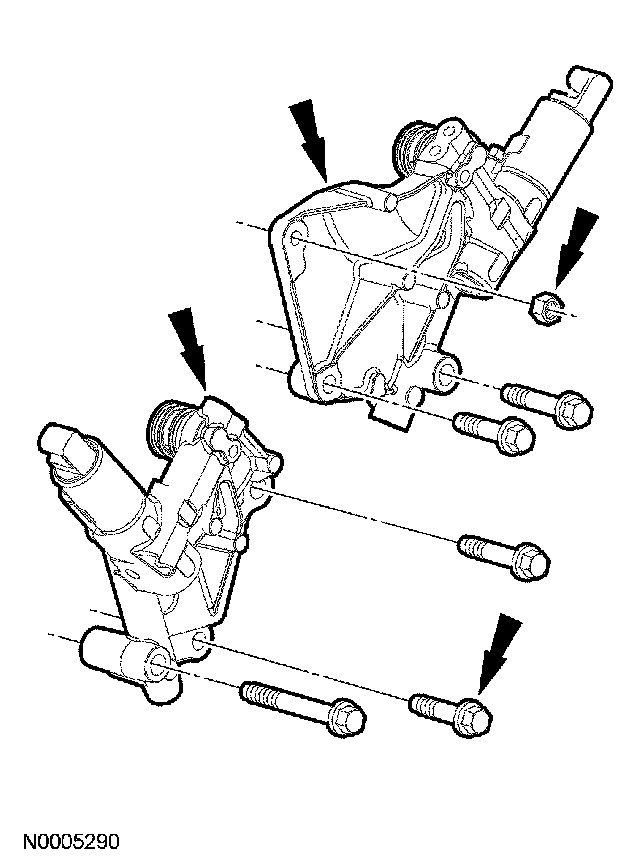 N0005290