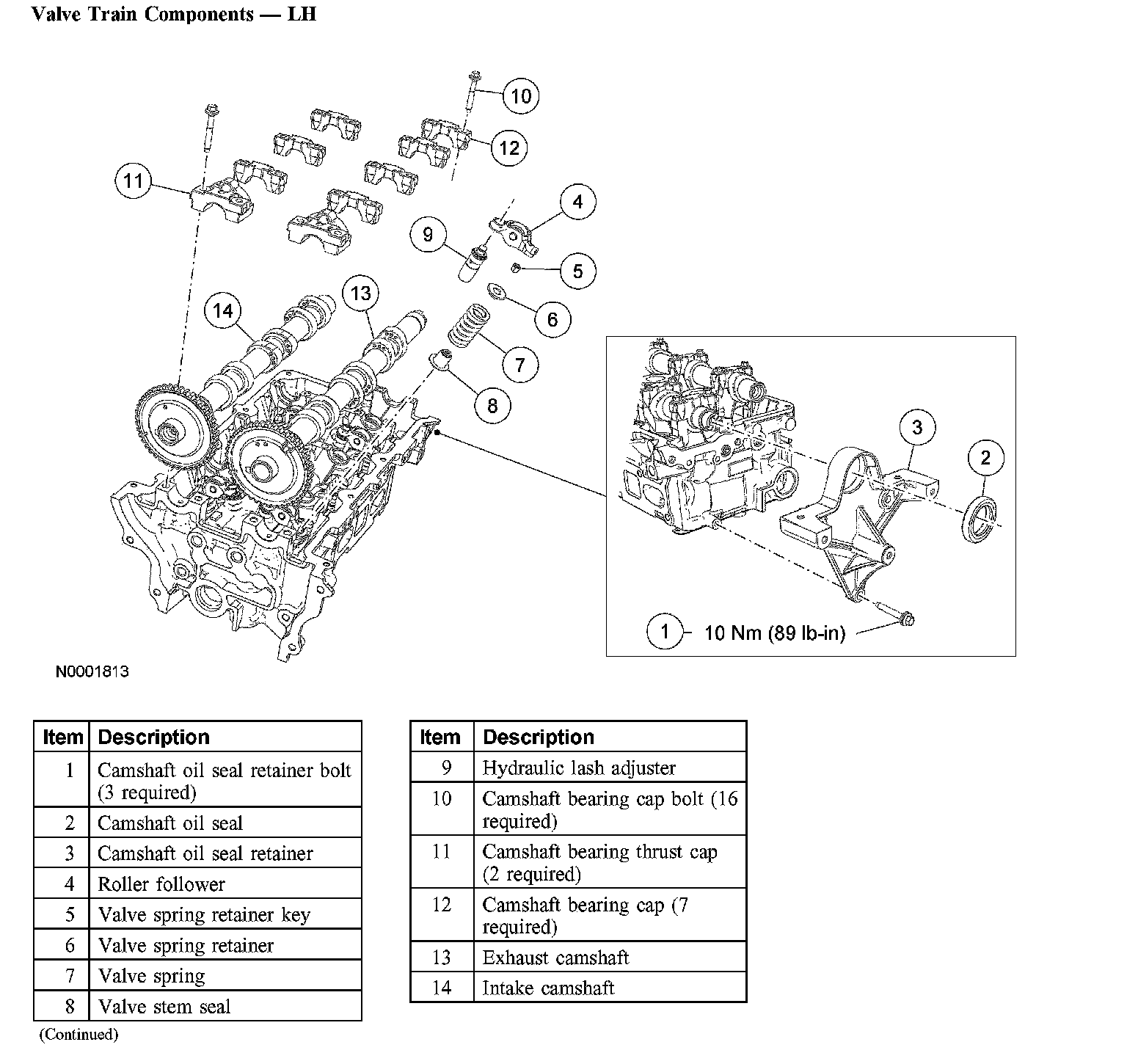 Valve Train Components — LH

10
12
11
4
9
5
6
14
13
7
8
3
2
1 10 Nm (89 lb-in)

N0001813

| Item | Description |
|---|---|
| 1 | Camshaft oil seal retainer bolt (3 required) |
| 2 | Camshaft oil seal |
| 3 | Camshaft oil seal retainer |
| 4 | Roller follower |
| 5 | Valve spring retainer key |
| 6 | Valve spring retainer |
| 7 | Valve spring |
| 8 | Valve stem seal |

(Continued)

| Item | Description |
|---|---|
| 9 | Hydraulic lash adjuster |
| 10 | Camshaft bearing cap bolt (16 required) |
| 11 | Camshaft bearing thrust cap (2 required) |
| 12 | Camshaft bearing cap (7 required) |
| 13 | Exhaust camshaft |
| 14 | Intake camshaft |