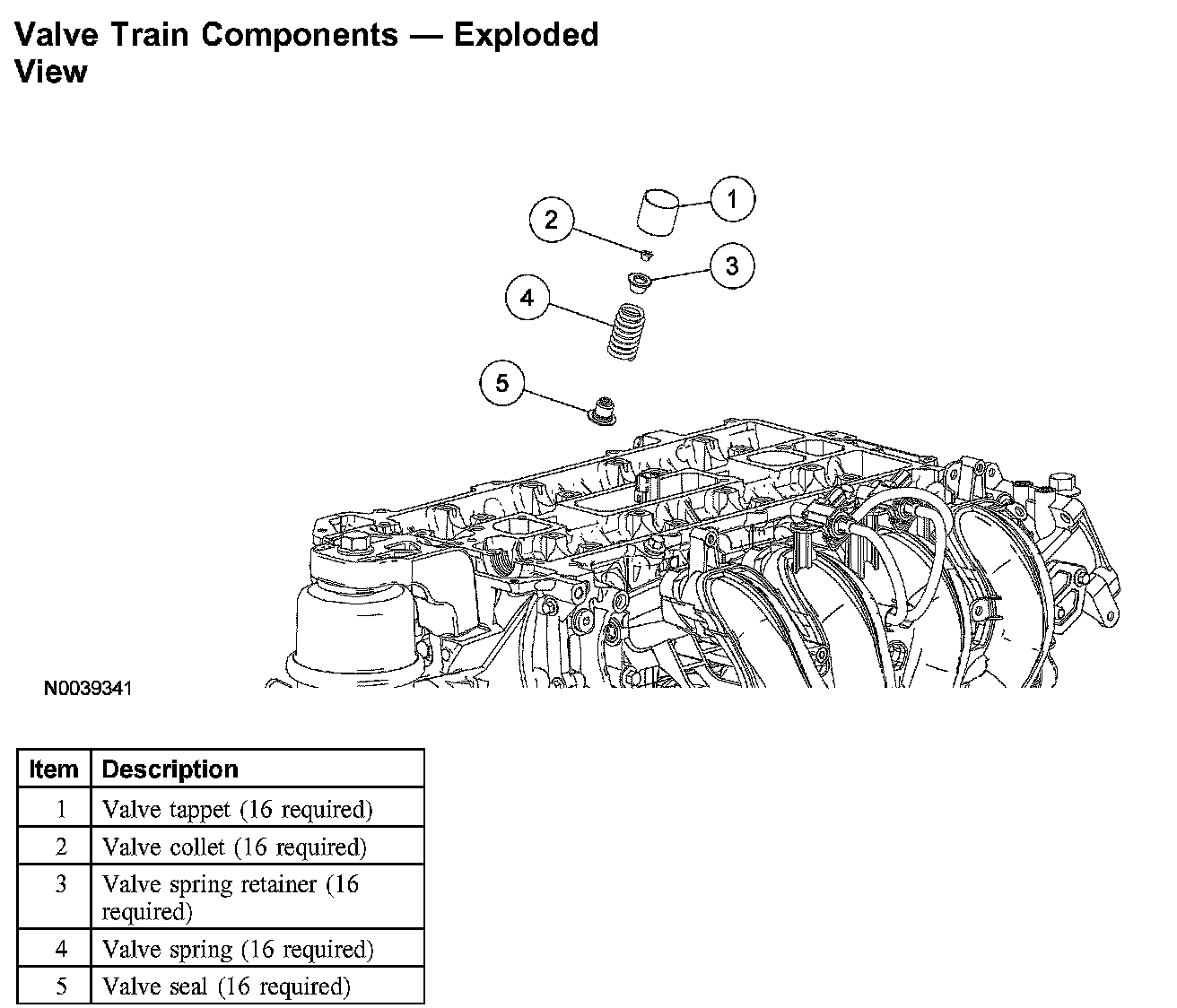 Valve Train Components — Exploded View

2

1

3

4

5

N0039341

| Item | Description |
|---|---|
| 1 | Valve tappet (16 required) |
| 2 | Valve collet (16 required) |
| 3 | Valve spring retainer (16 required) |
| 4 | Valve spring (16 required) |
| 5 | Valve seal (16 required) |