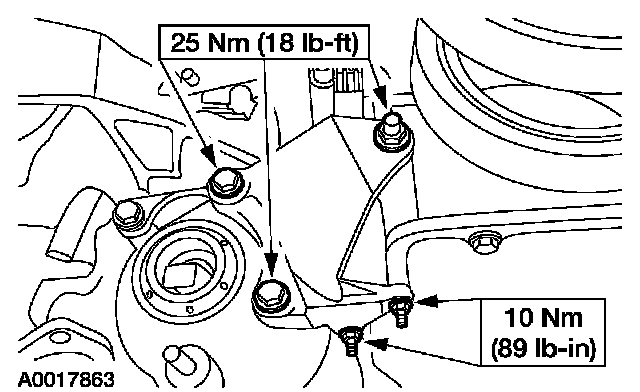 25 Nm (18 lb-ft)

10 Nm
(89 lb-in)

A0017863