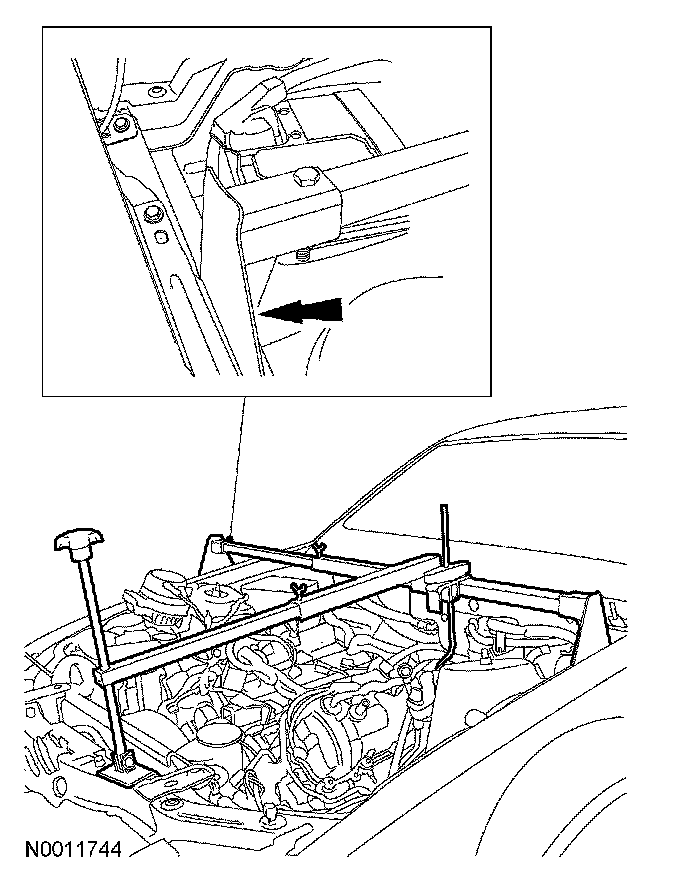 N0011744