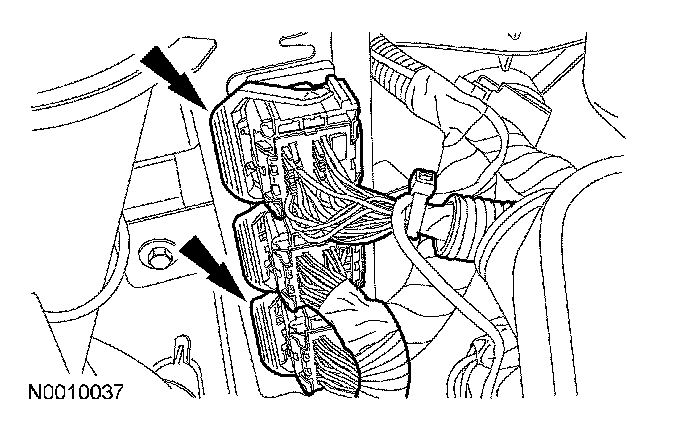 N0010037