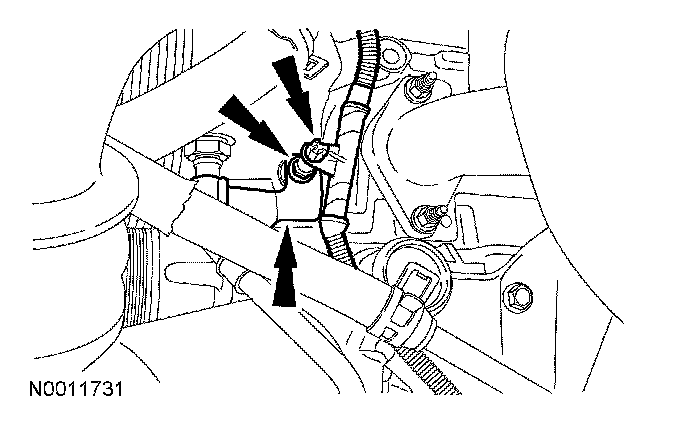 N0011731