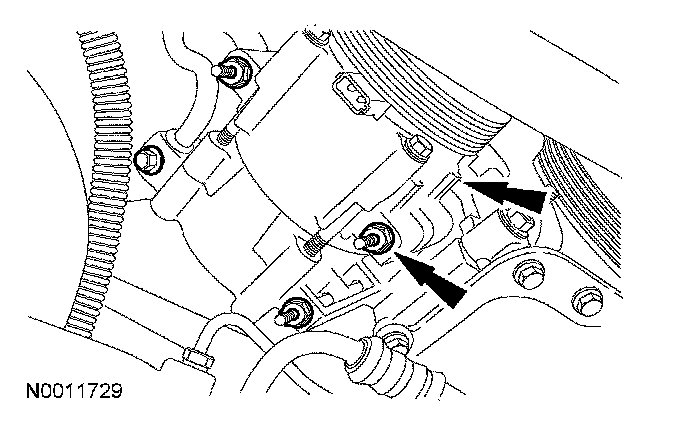 N0011729