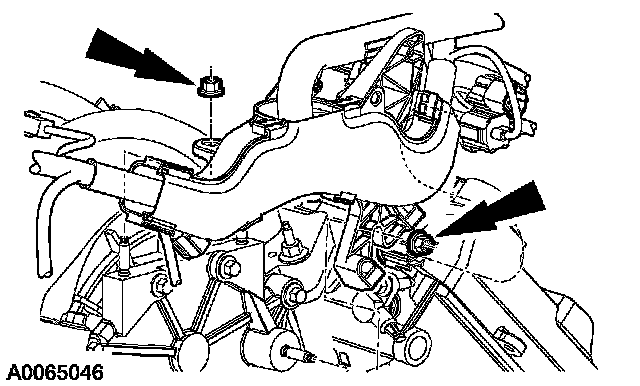 A0065046