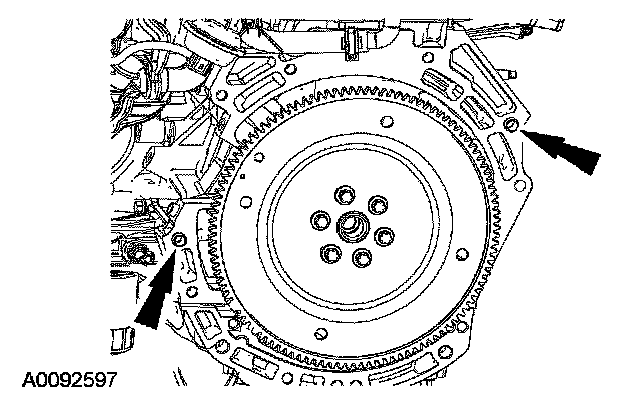 A0092597