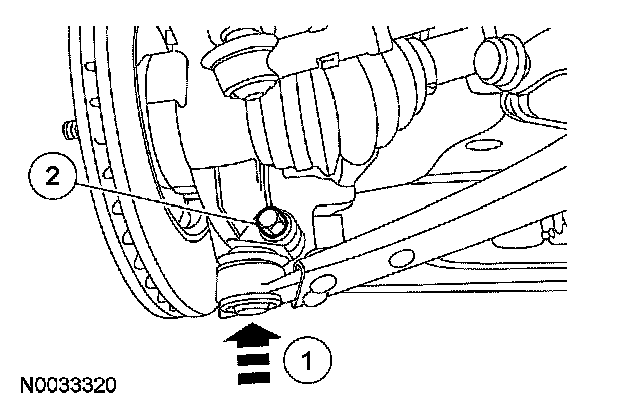 2

1

N0033320