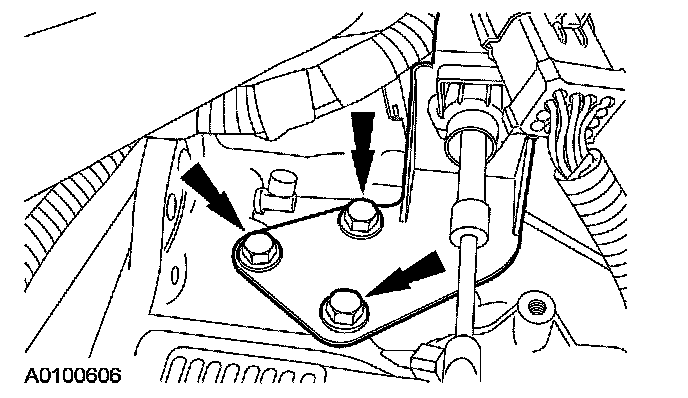 A0100606