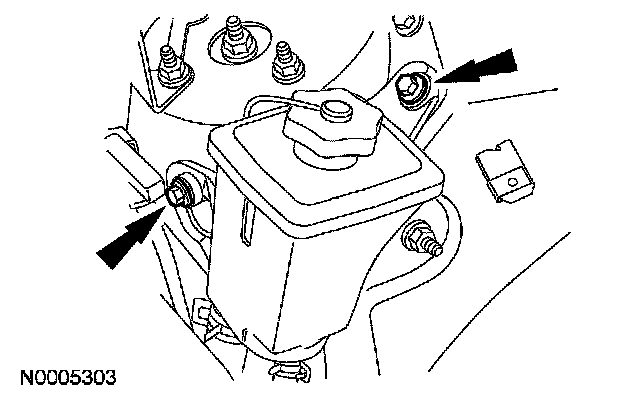 N0005303