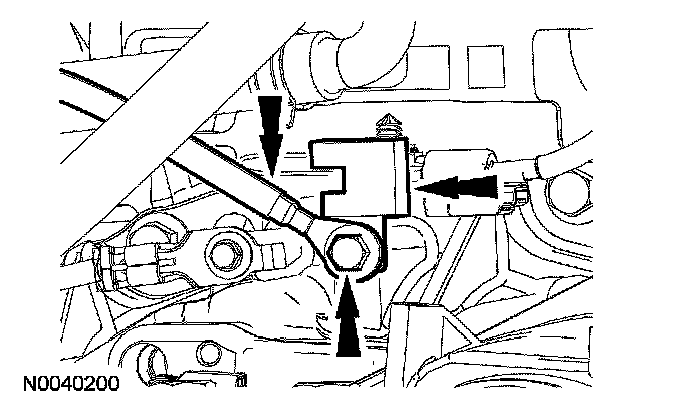 N0040200