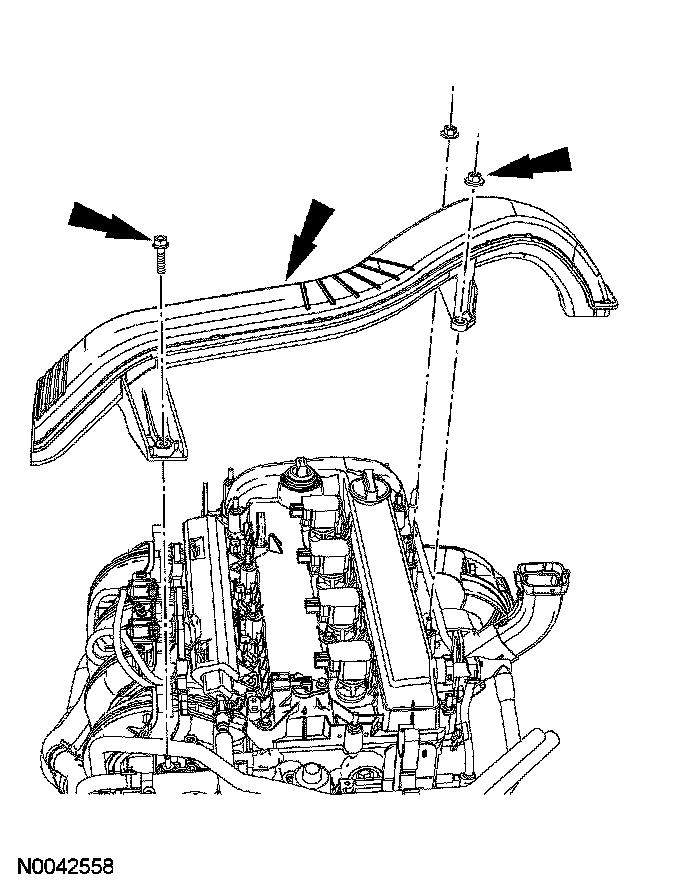 N0042558