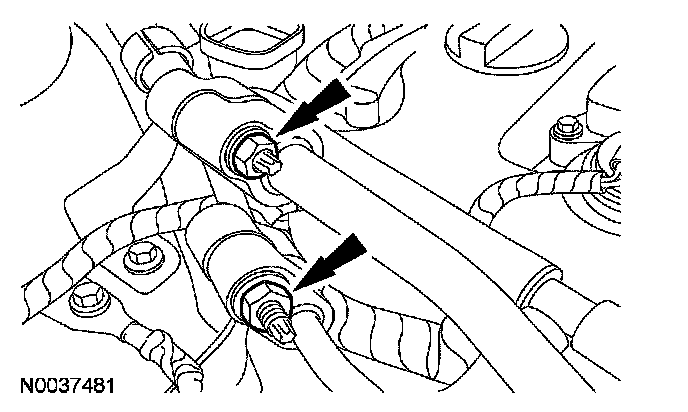 N0037481