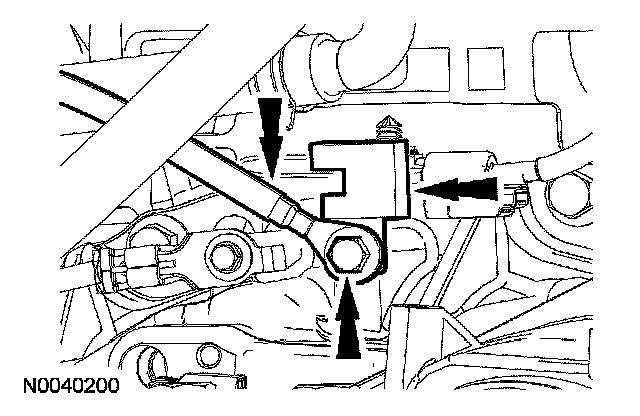 N0040200