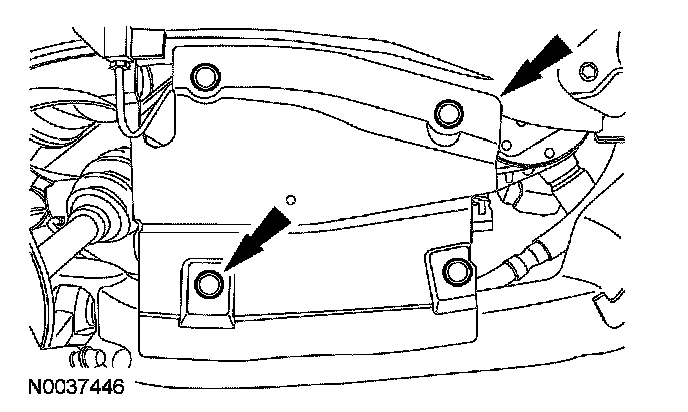 N0037446