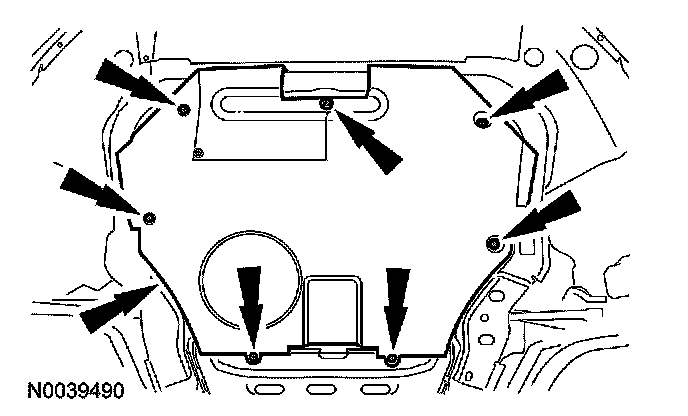 N0039490