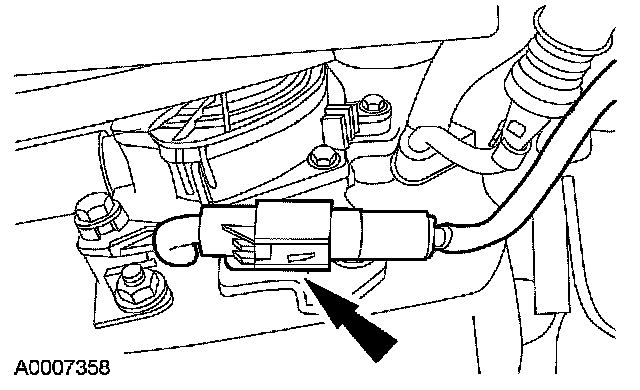 A0007358