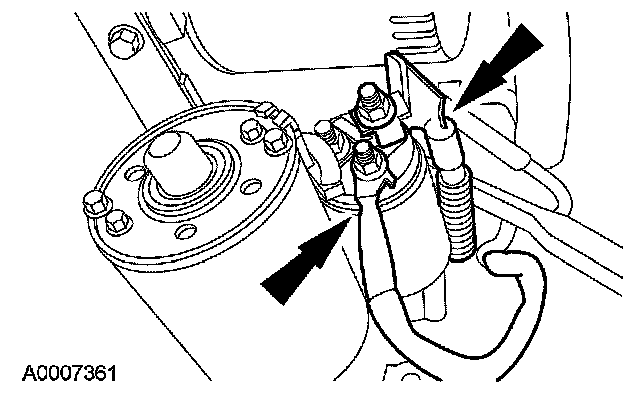 A0007361