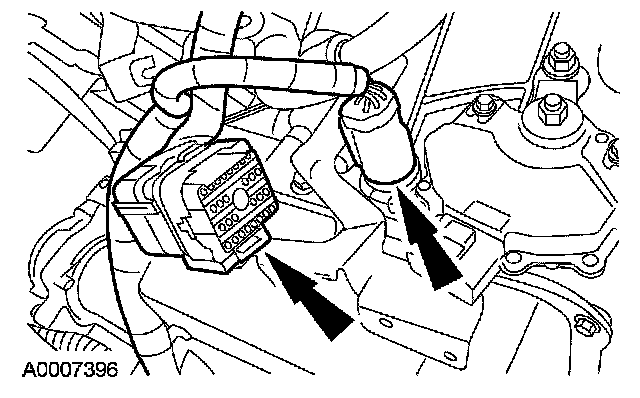 A0007396