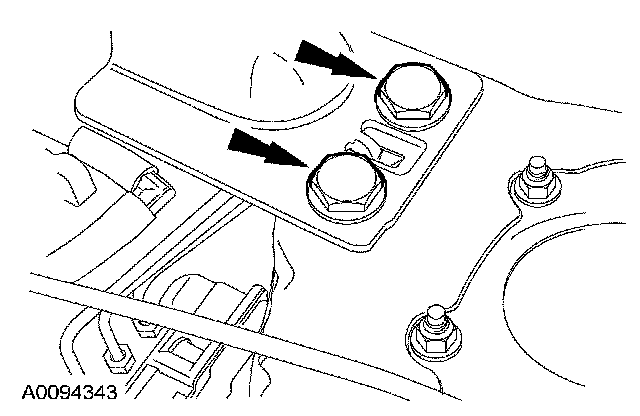 A0094343