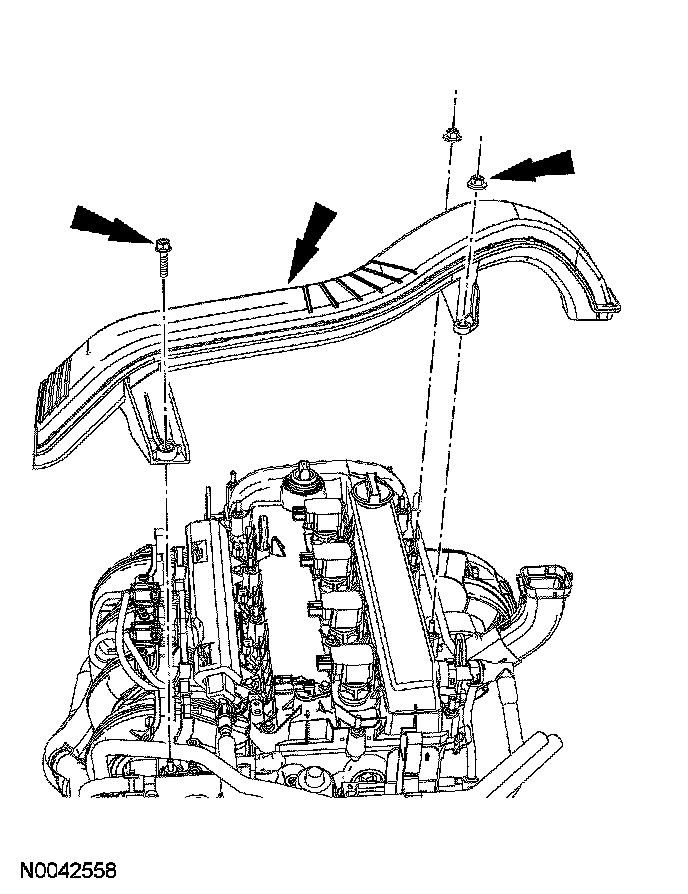 N0042558