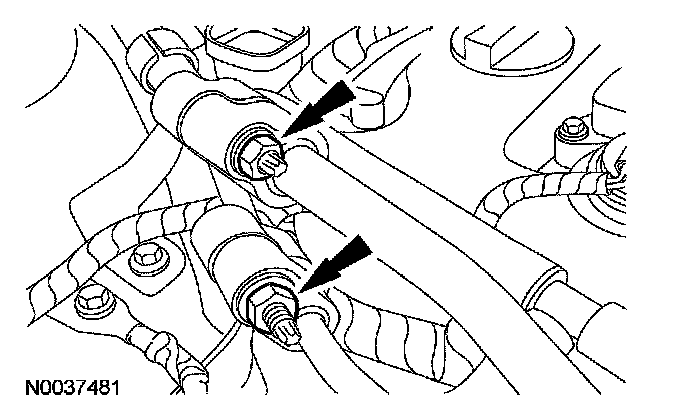 N0037481