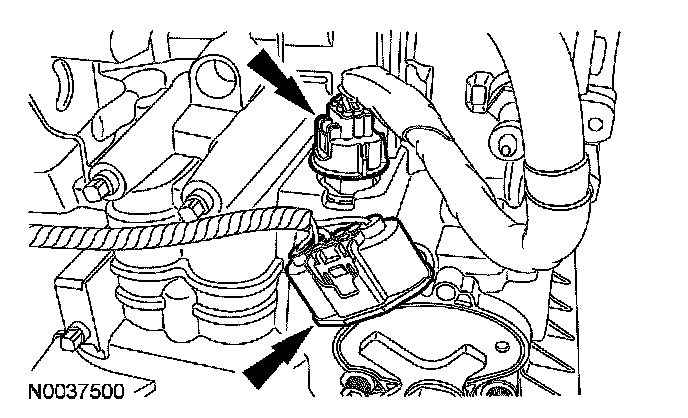 N0037500