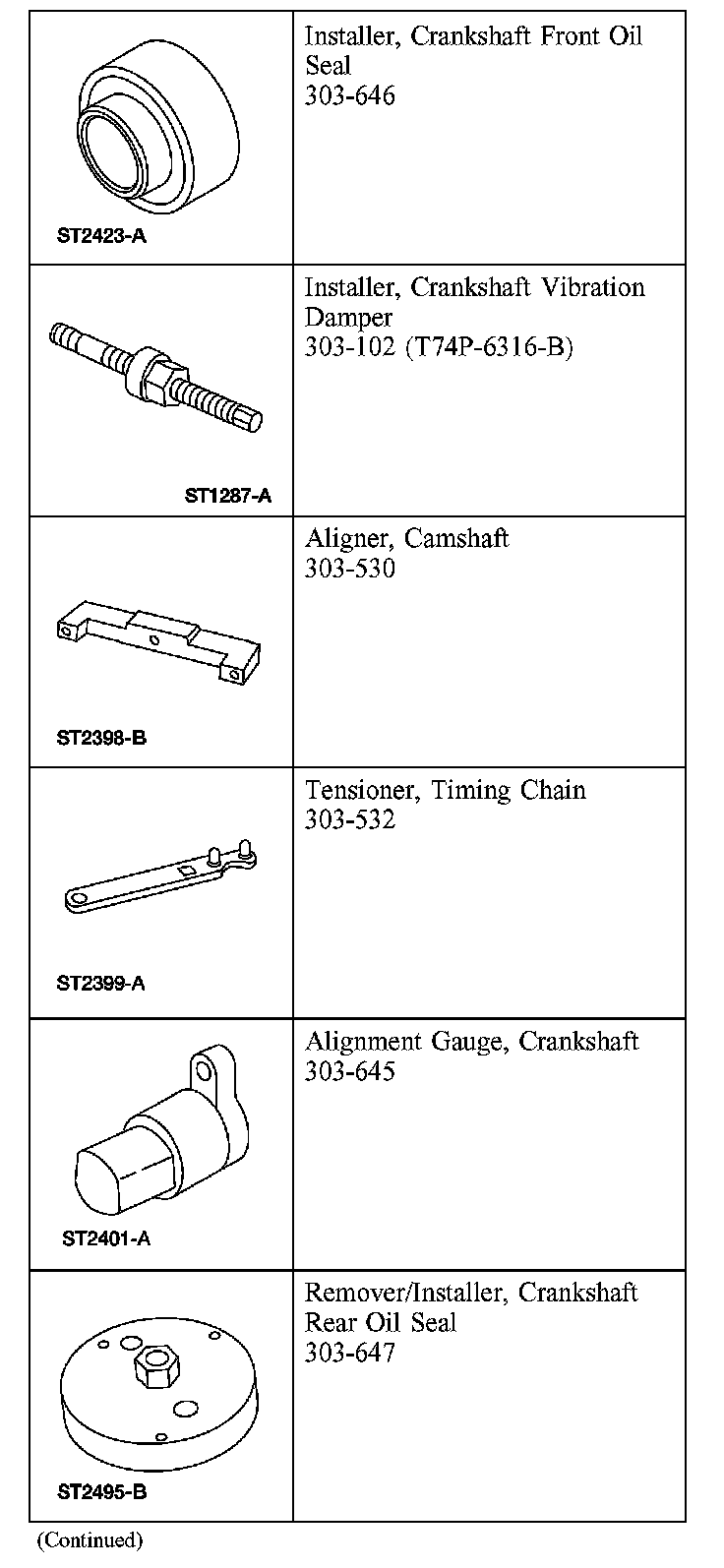 | | |
|---|---|
| ST2423-A | Installer, Crankshaft Front Oil Seal 303-646 |
| ST1287-A | Installer, Crankshaft Vibration Damper 303-102 (T74P-6316-B) |
| ST2398-B | Aligner, Camshaft 303-530 |
| ST2399-A | Tensioner, Timing Chain 303-532 |
| ST2401-A | Alignment Gauge, Crankshaft 303-645 |
| ST2495-B | Remover/Installer, Crankshaft Rear Oil Seal 303-647 |

(Continued)