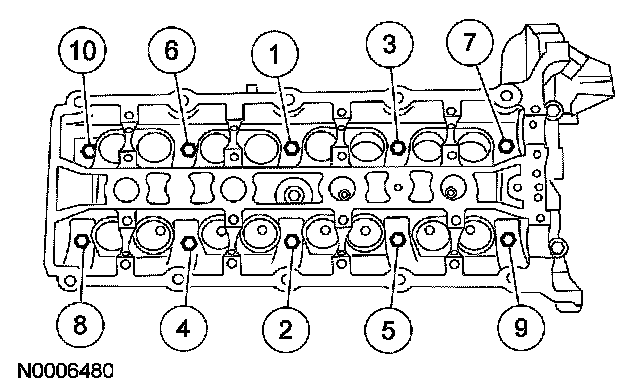 10
6
1
3
7
8
4
2
5
9
N0006480