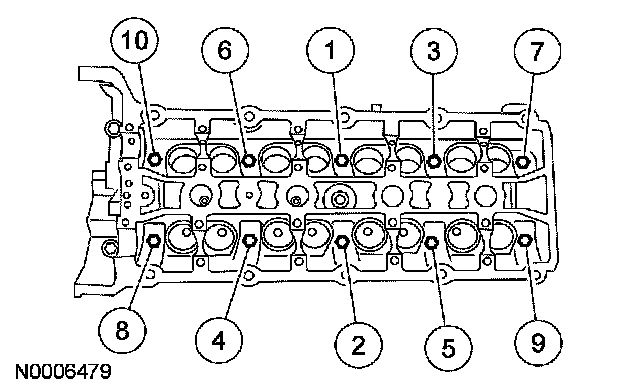 10
6
1
3
7
8
4
2
5
9
N0006479