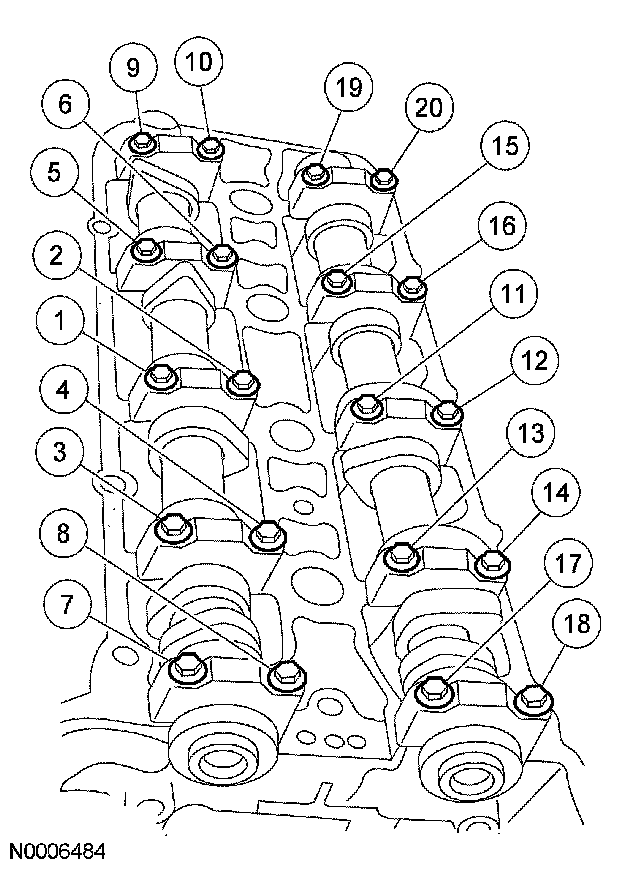 9
10
19
20
6
15
5
16
2
11
1
12
4
13
3
14
8
17
7
18
N0006484