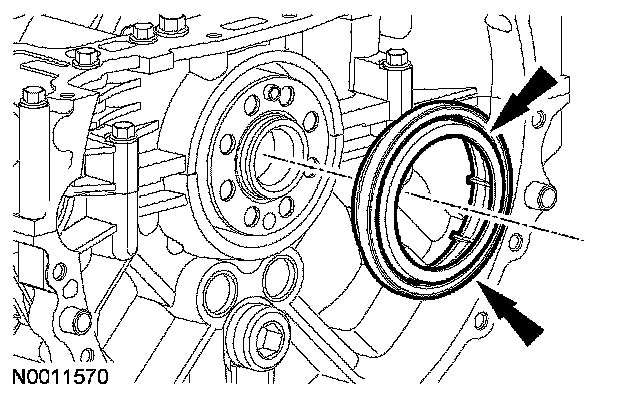 N0011570